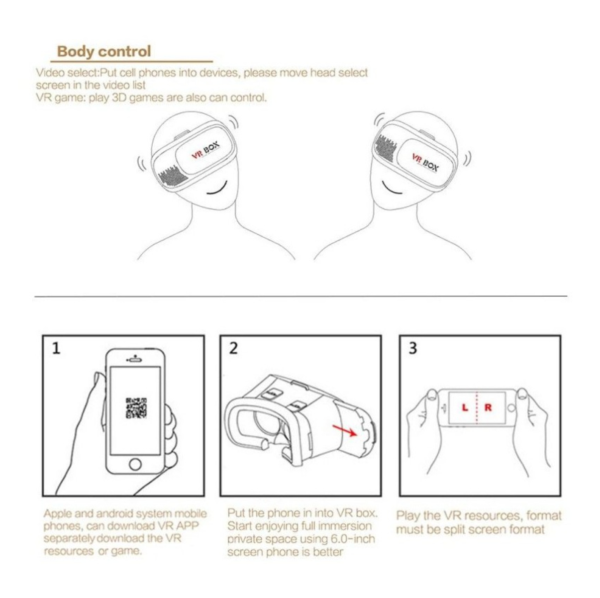 Body control

Video select:Put cell phones into devices, please move head select screen in the video list
VR game: play 3D games are also can control.

VR BOX

VR BOX

1

Apple and android system mobile phones, can download VR APP separately download the VR resources or game.

2

Put the phone in into VR box. Start enjoying full immersion private space using 6.0-inch screen phone is better

3

L R

Play the VR resources, format must be split screen format